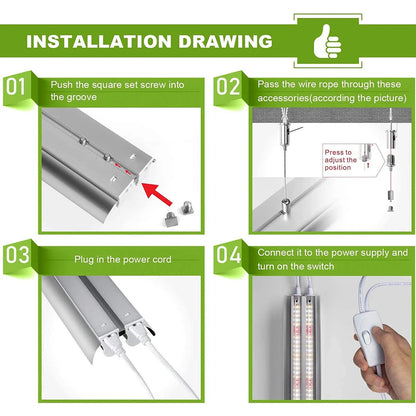 INSTALLATION DRAWING

01 Push the square set screw into the groove

02 Pass the wire rope through these accessories(according the picture)

Press to adjust the position

03 Plug in the power cord

04 Connect it to the power supply and turn on the switch